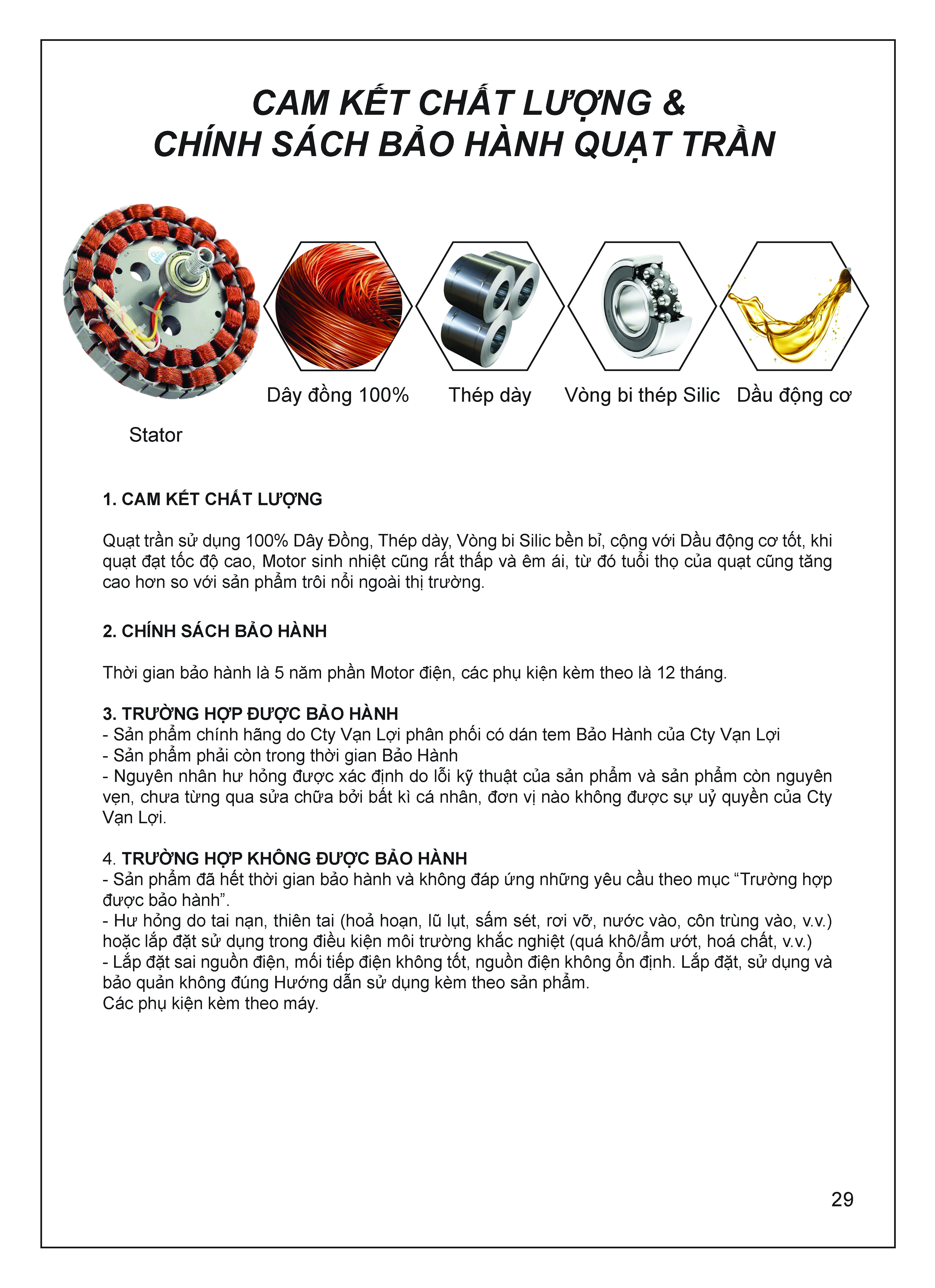 CAM KẾT CHẤT LƯỢNG &
CHÍNH SÁCH BẢO HÀNH QUẠT TRẦN

Dây đồng 100%

Thép dày

Vòng bi thép Silic

Dầu động cơ

Stator

1. CAM KẾT CHẤT LƯỢNG

Quạt trần sử dụng 100% Dây Đồng, Thép dày, Vòng bi Silic bền bỉ, cộng với Dầu động cơ tốt, khi quạt đạt tốc độ cao, Motor sinh nhiệt cũng rất thấp và êm ái, từ đó tuổi thọ của quạt cũng tăng cao hơn so với sản phẩm trôi nổi ngoài thị trường.

2. CHÍNH SÁCH BẢO HÀNH

Thời gian bảo hành là 5 năm phần Motor điện, các phụ kiện kèm theo là 12 tháng.

3. TRƯỜNG HỢP ĐƯỢC BẢO HÀNH
- Sản phẩm chính hãng do Cty Vạn Lợi phân phối có dán tem Bảo Hành của Cty Vạn Lợi
- Sản phẩm phải còn trong thời gian Bảo Hành
- Nguyên nhân hư hỏng được xác định do lỗi kỹ thuật của sản phẩm và sản phẩm còn nguyên vẹn, chưa từng qua sửa chữa bởi bất kì cá nhân, đơn vị nào không được sự uỷ quyền của Cty Vạn Lợi.

4. TRƯỜNG HỢP KHÔNG ĐƯỢC BẢO HÀNH
- Sản phẩm đã hết thời gian bảo hành và không đáp ứng những yêu cầu theo mục “Trường hợp được bảo hành”.
- Hư hỏng do tai nạn, thiên tai (hoả hoạn, lũ lụt, sấm sét, rơi vỡ, nước vào, côn trùng vào, v.v.) hoặc lắp đặt sử dụng trong điều kiện môi trường khắc nghiệt (quá khô/ẩm ướt, hoá chất, v.v.)
- Lắp đặt sai nguồn điện, mối tiếp điện không tốt, nguồn điện không ổn định. Lắp đặt, sử dụng và bảo quản không đúng Hướng dẫn sử dụng kèm theo sản phẩm.
Các phụ kiện kèm theo máy.

29