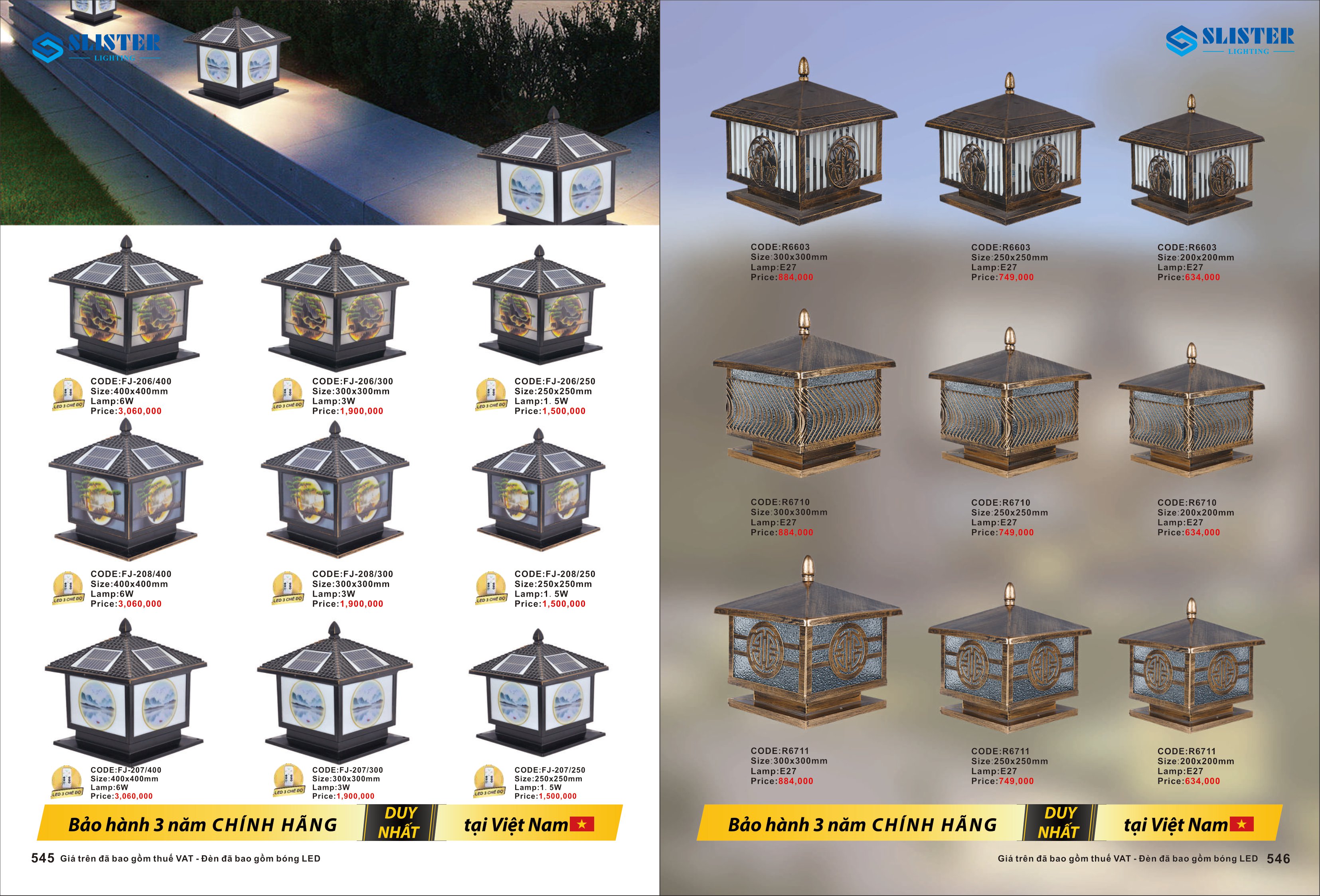 SLISTER
LIGHTING

LED 3 CHẾ ĐỘ
CODE:FJ-206/400
Size:400x400mm
Lamp:6W
Price:3,060,000

LED 3 CHẾ ĐỘ
CODE:FJ-206/300
Size:300x300mm
Lamp:3W
Price:1,900,000

LED 3 CHẾ ĐỘ
CODE:FJ-206/250
Size:250x250mm
Lamp:1. 5W
Price:1,500,000

LED 3 CHẾ ĐỘ
CODE:FJ-208/400
Size:400x400mm
Lamp:6W
Price:3,060,000

LED 3 CHẾ ĐỘ
CODE:FJ-208/300
Size:300x300mm
Lamp:3W
Price:1,900,000

LED 3 CHẾ ĐỘ
CODE:FJ-208/250
Size:250x250mm
Lamp:1. 5W
Price:1,500,000

LED 3 CHẾ ĐỘ
CODE:FJ-207/400
Size:400x400mm
Lamp:6W
Price:3,060,000

LED 3 CHẾ ĐỘ
CODE:FJ-207/300
Size:300x300mm
Lamp:3W
Price:1,900,000

LED 3 CHẾ ĐỘ
CODE:FJ-207/250
Size:250x250mm
Lamp:1. 5W
Price:1,500,000

Bảo hành 3 năm CHÍNH HÃNG DUY NHẤT tại Việt Nam

545 Giá trên đã bao gồm thuế VAT - Đèn đã bao gồm bóng LED

SLISTER
LIGHTING

CODE:R6603
Size:300x300mm
Lamp:E27
Price:884,000

CODE:R6603
Size:250x250mm
Lamp:E27
Price:749,000

CODE:R6603
Size:200x200mm
Lamp:E27
Price:634,000

CODE:R6710
Size:300x300mm
Lamp:E27
Price:884,000

CODE:R6710
Size:250x250mm
Lamp:E27
Price:749,000

CODE:R6710
Size:200x200mm
Lamp:E27
Price:634,000

CODE:R6711
Size:300x300mm
Lamp:E27
Price:884,000

CODE:R6711
Size:250x250mm
Lamp:E27
Price:749,000

CODE:R6711
Size:200x200mm
Lamp:E27
Price:634,000

Bảo hành 3 năm CHÍNH HÃNG DUY NHẤT tại Việt Nam

Giá trên đã bao gồm thuế VAT - Đèn đã bao gồm bóng LED 546