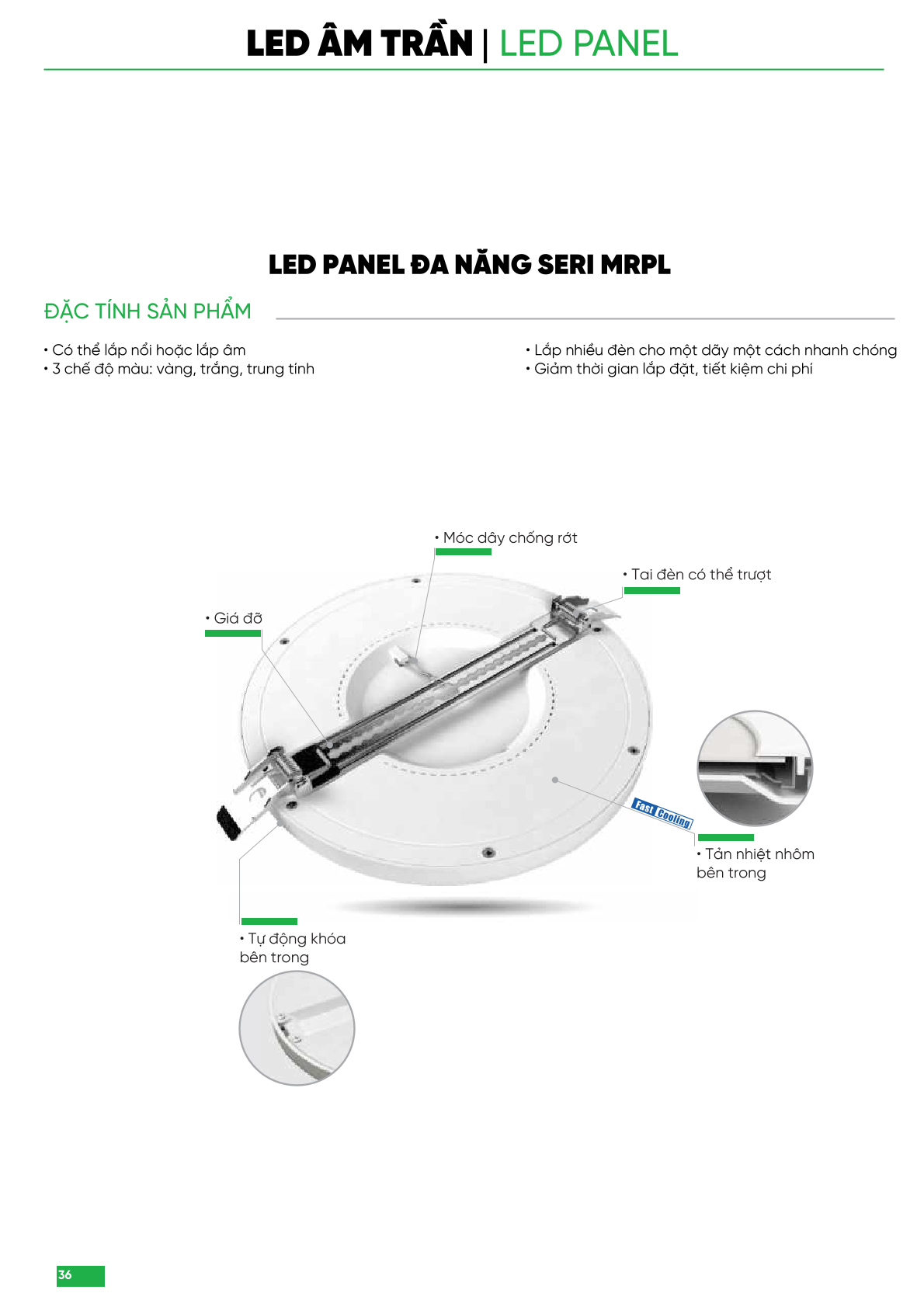 LED ÂM TRẦN | LED PANEL

LED PANEL ĐA NĂNG SERI MRPL

ĐẶC TÍNH SẢN PHẨM

• Có thể lắp nổi hoặc lắp âm
• 3 chế độ màu: vàng, trắng, trung tính

• Lắp nhiều đèn cho một dãy một cách nhanh chóng
• Giảm thời gian lắp đặt, tiết kiệm chi phí

• Móc dây chống rớt

• Tai đèn có thể trượt

• Giá đỡ

Fast Cooling

• Tản nhiệt nhôm bên trong

• Tự động khóa bên trong

36