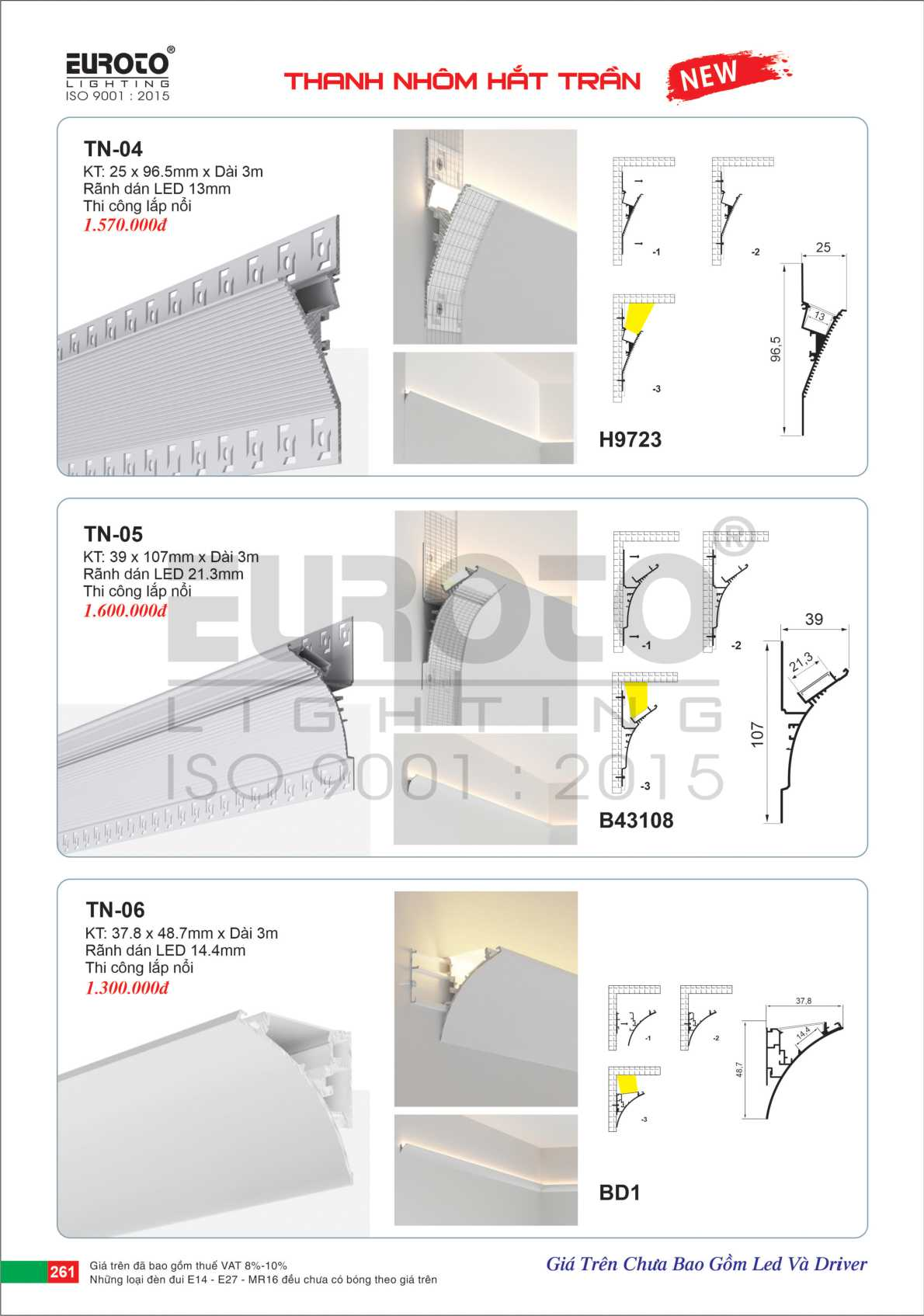 EUROTO®
LIGHTING
ISO 9001 : 2015

THANH NHÔM HẮT TRẦN

NEW

TN-04
KT: 25 x 96.5mm x Dài 3m
Rãnh dán LED 13mm
Thi công lắp nổi
1.570.000đ

-1
-2
-3
25
13
96,5
H9723

TN-05
KT: 39 x 107mm x Dài 3m
Rãnh dán LED 21.3mm
Thi công lắp nổi
1.600.000đ

-1
-2
-3
39
21,3
107
B43108

EUROTO®
LIGHTING
ISO 9001 : 2015

TN-06
KT: 37.8 x 48.7mm x Dài 3m
Rãnh dán LED 14.4mm
Thi công lắp nổi
1.300.000đ

-1
-2
-3
37,8
14,4
48,7
BD1

261
Giá trên đã bao gồm thuế VAT 8%-10%
Những loại đèn đui E14 - E27 - MR16 đều chưa có bóng theo giá trên

Giá Trên Chưa Bao Gồm Led Và Driver